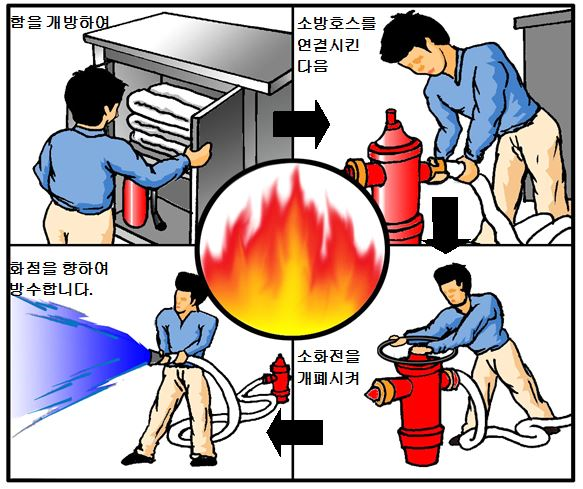 함을 개방하여

소방호스를 연결시킨 다음

소화전을 개폐시켜

화점을 향하여 방수합니다.